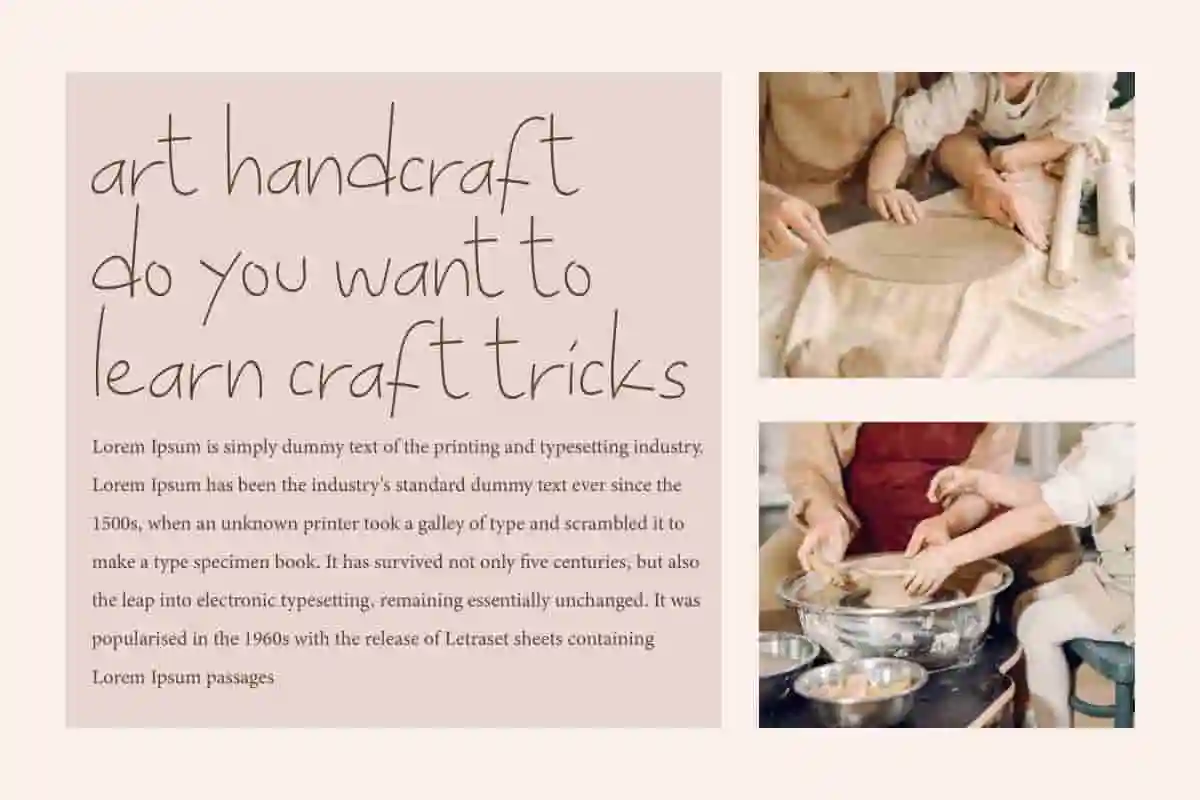 art handcraft do you want to learn craft tricks

Lorem Ipsum is simply dummy text of the printing and typesetting industry. Lorem Ipsum has been the industry's standard dummy text ever since the 1500s, when an unknown printer took a galley of type and scrambled it to make a type specimen book. It has survived not only five centuries, but also the leap into electronic typesetting, remaining essentially unchanged. It was popularised in the 1960s with the release of Letraset sheets containing Lorem Ipsum passages